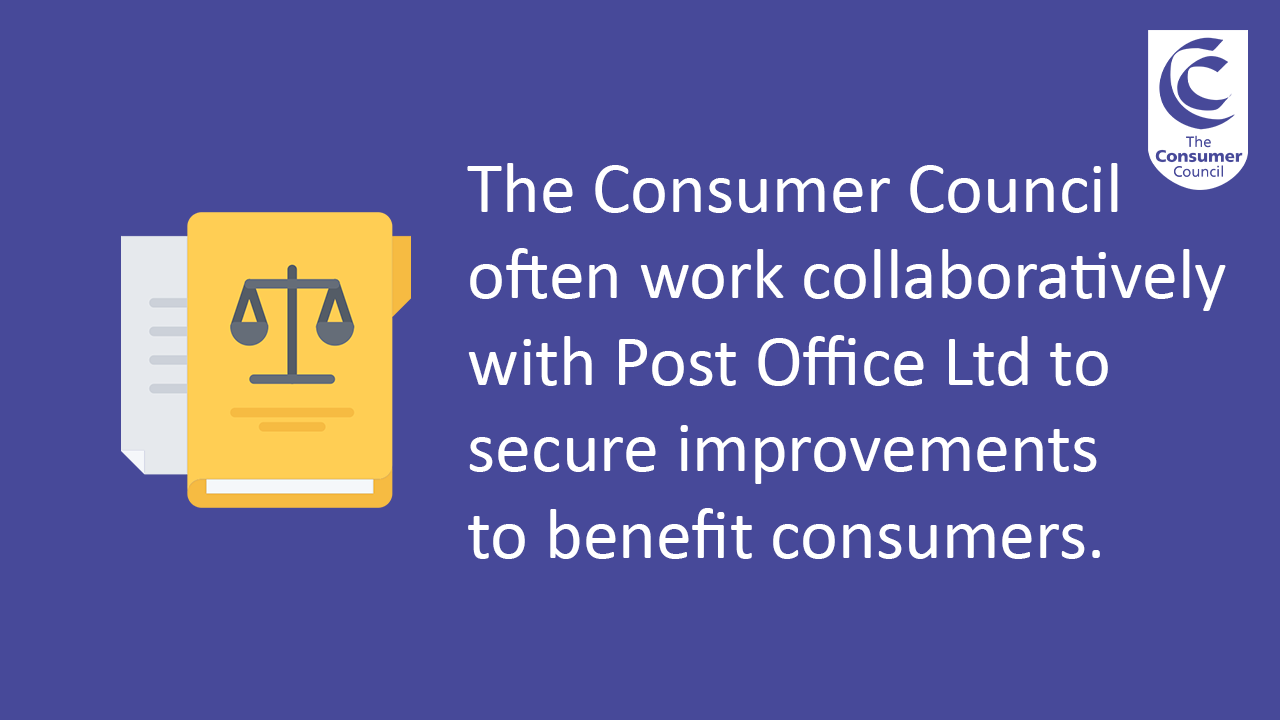 The Consumer Council

The Consumer Council often work collaboratively with Post Office Ltd to secure improvements to benefit consumers.