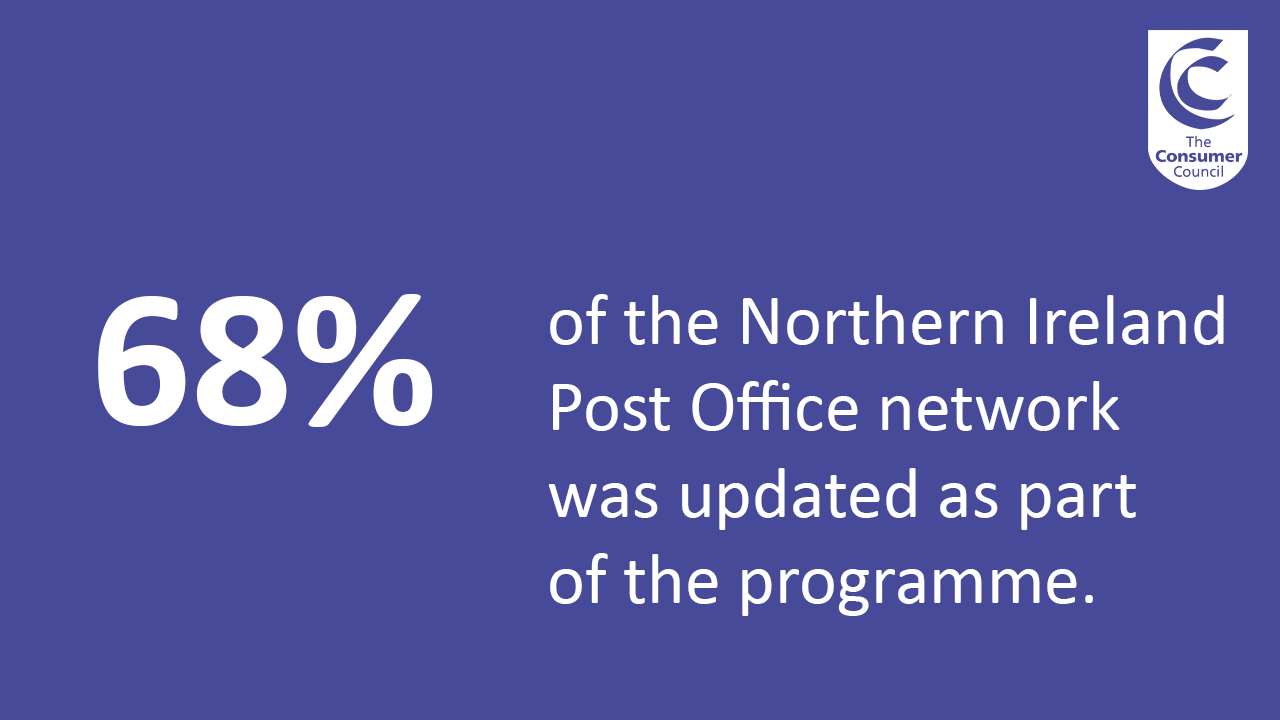 The Consumer Council

68%

of the Northern Ireland Post Office network was updated as part of the programme.