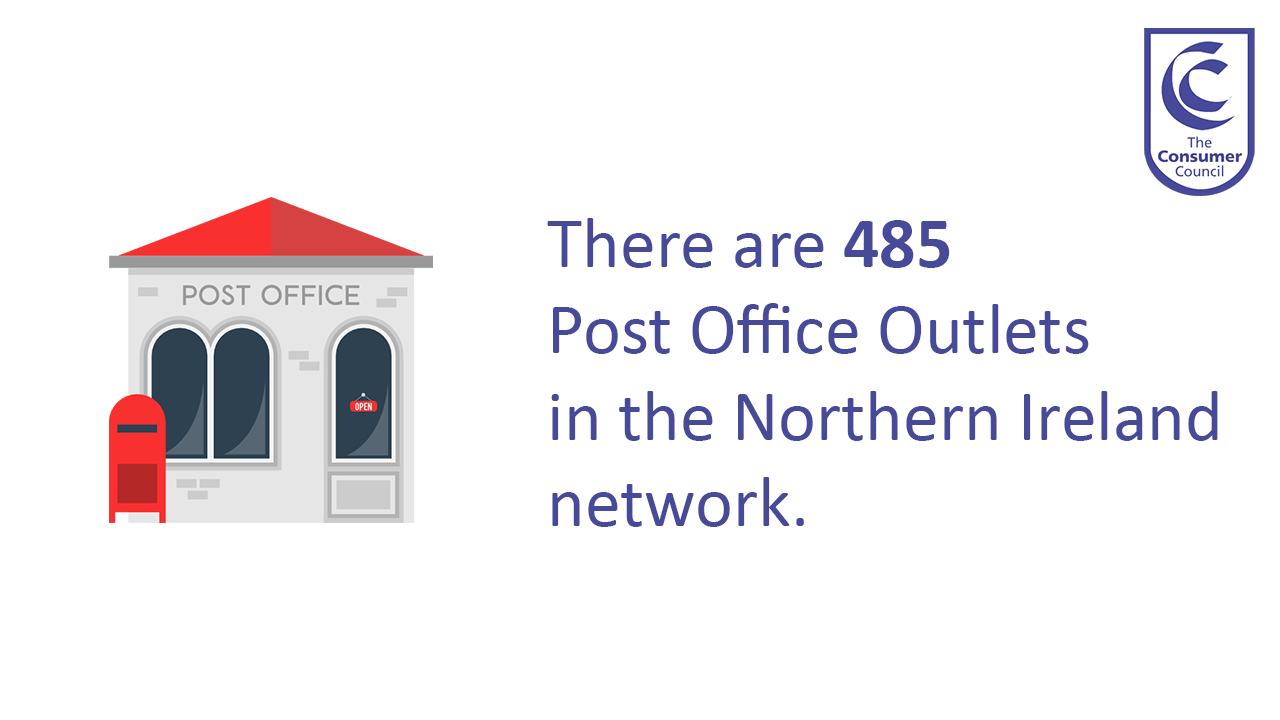 The Consumer Council

POST OFFICE

OPEN

There are 485 Post Office Outlets in the Northern Ireland network.